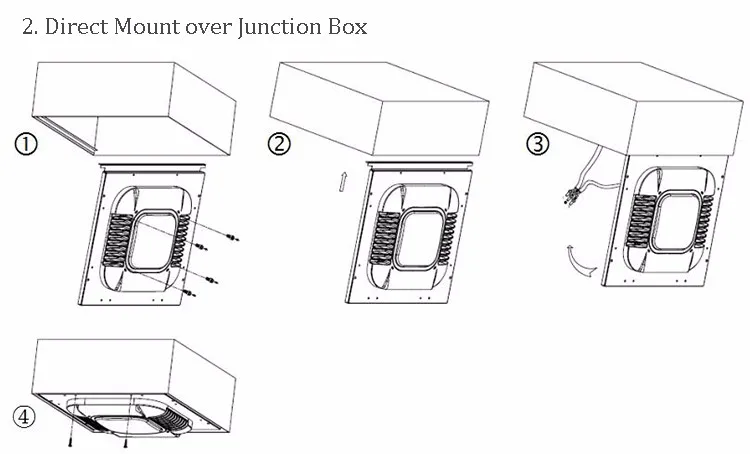 2. Direct Mount over Junction Box

①

②

③

④