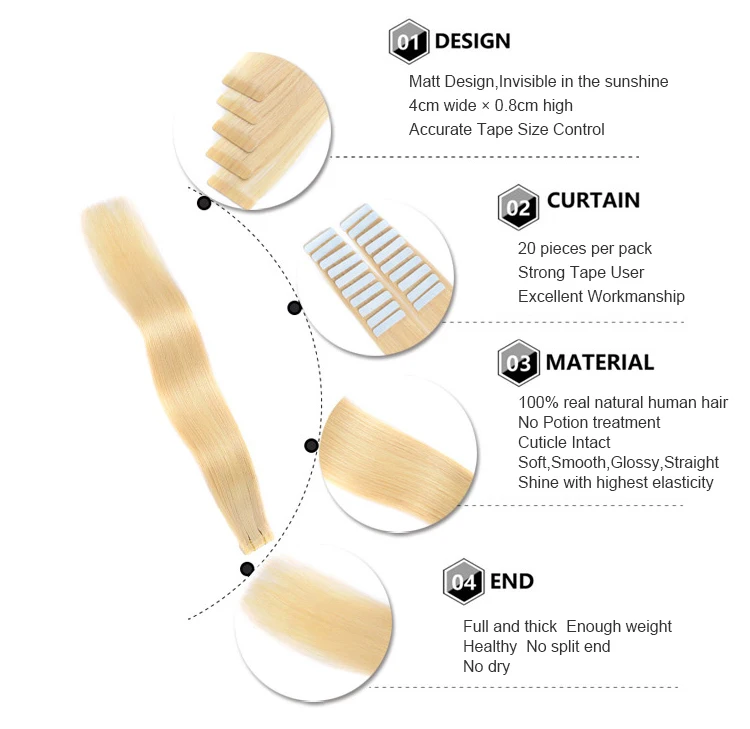 01 DESIGN

Matt Design,Invisible in the sunshine
4cm wide × 0.8cm high
Accurate Tape Size Control

02 CURTAIN

20 pieces per pack
Strong Tape User
Excellent Workmanship

03 MATERIAL

100% real natural human hair
No Potion treatment
Cuticle Intact
Soft,Smooth,Glossy,Straight
Shine with highest elasticity

04 END

Full and thick Enough weight
Healthy No split end
No dry