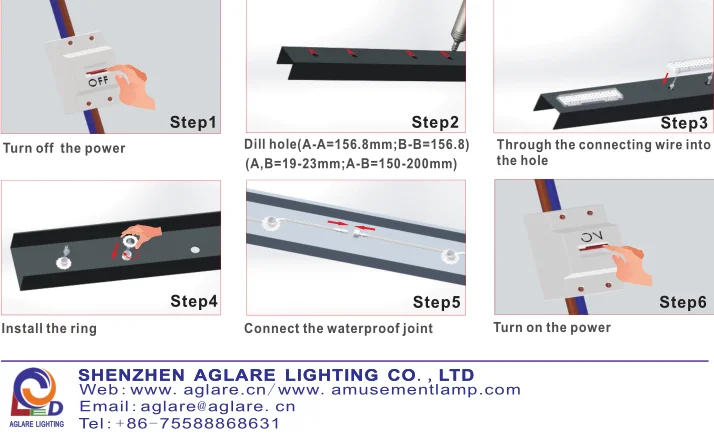 OFF

Step1

Turn off the power

Step2

Dill hole(A-A=156.8mm;B-B=156.8)
(A,B=19-23mm;A-B=150-200mm)

Step3

Through the connecting wire into the hole

Step4

Install the ring

Step5

Connect the waterproof joint

ON

Step6

Turn on the power

LED
AGLARE LIGHTING

SHENZHEN AGLARE LIGHTING CO. , LTD
Web: www. aglare.cn/www. amusementlamp.com
Email: aglare@aglare. cn
Tel: +86-75588868631