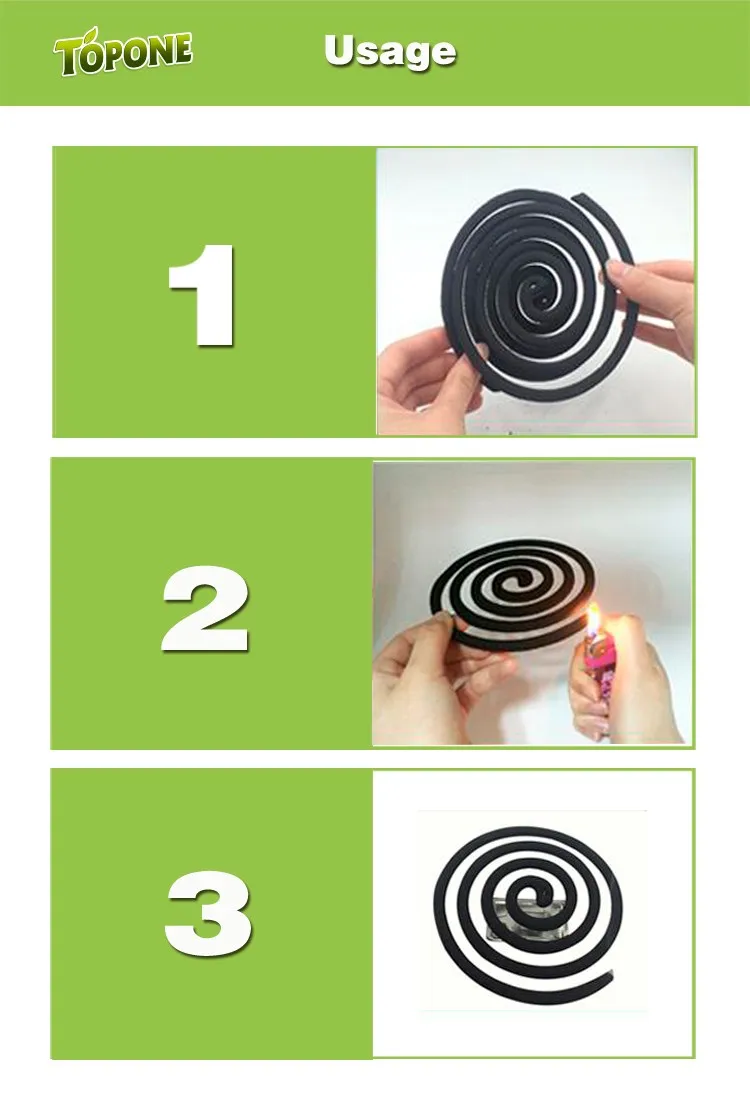 TOPONE

Usage

1

2

3