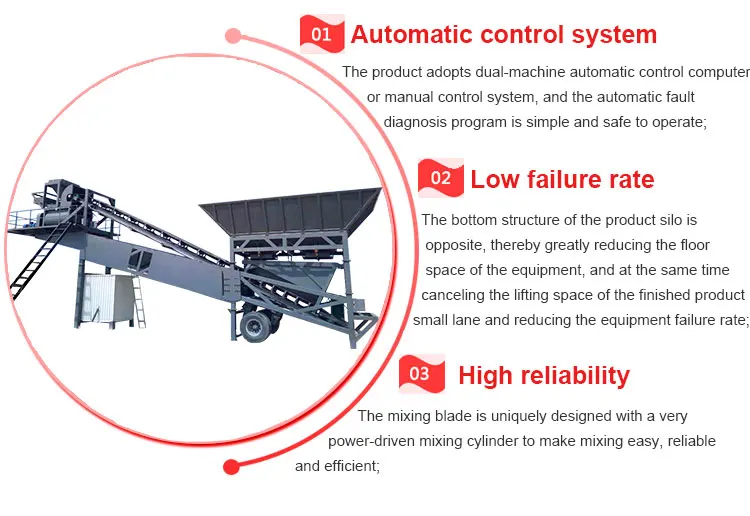 01 Automatic control system

The product adopts dual-machine automatic control computer or manual control system, and the automatic fault diagnosis program is simple and safe to operate;

02 Low failure rate

The bottom structure of the product silo is opposite, thereby greatly reducing the floor space of the equipment, and at the same time canceling the lifting space of the finished product small lane and reducing the equipment failure rate;

03 High reliability

The mixing blade is uniquely designed with a very power-driven mixing cylinder to make mixing easy, reliable and efficient;