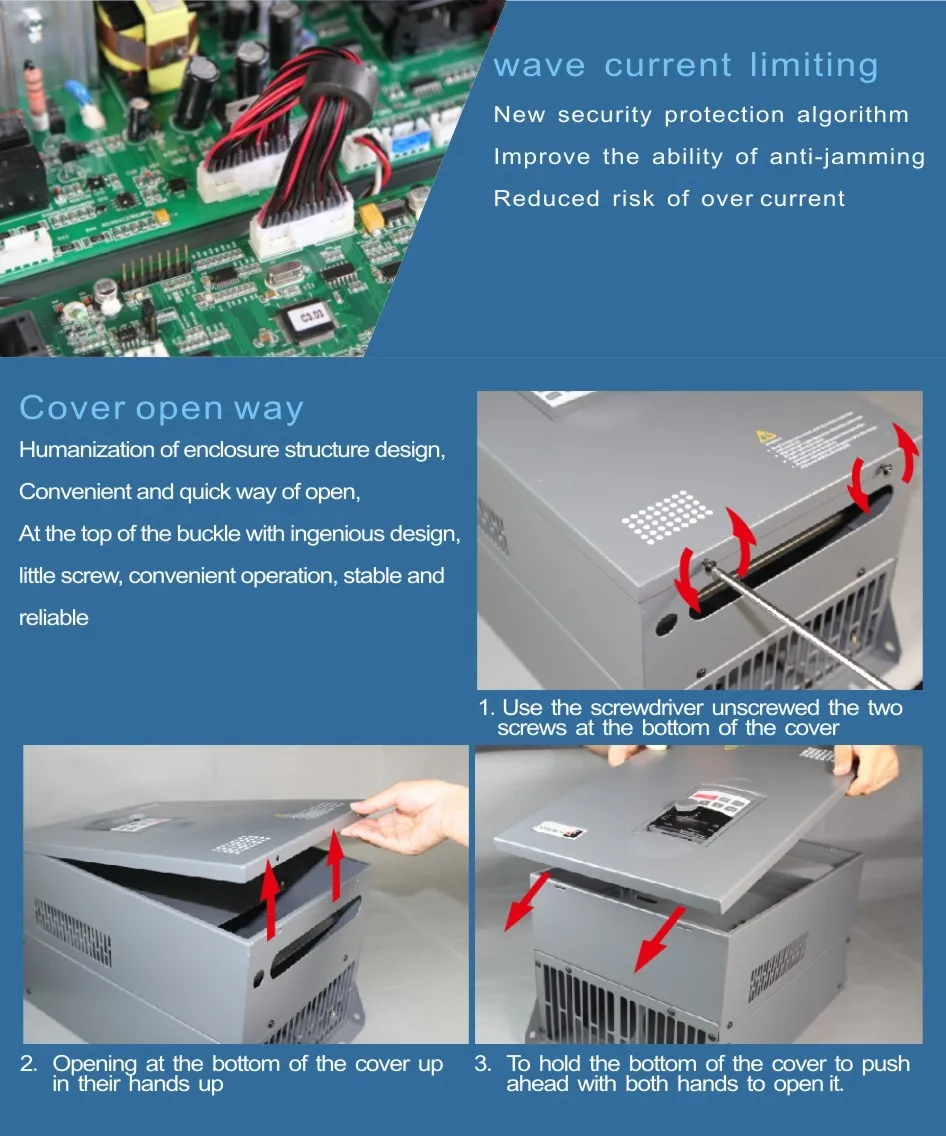 wave current limiting

New security protection algorithm

Improve the ability of anti-jamming

Reduced risk of over current

C3.03

Cover open way

Humanization of enclosure structure design,

Convenient and quick way of open,

At the top of the buckle with ingenious design,

little screw, convenient operation, stable and reliable

1. Use the screwdriver unscrewed the two screws at the bottom of the cover

2. Opening at the bottom of the cover up in their hands up

3. To hold the bottom of the cover to push ahead with both hands to open it.