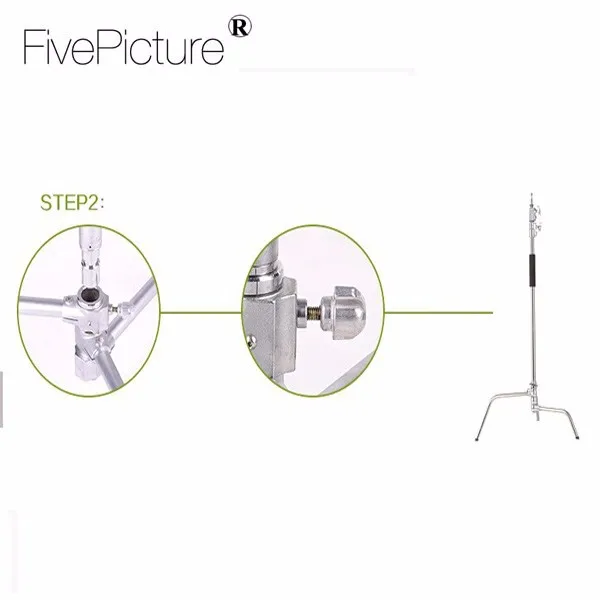 FivePicture®

STEP2: