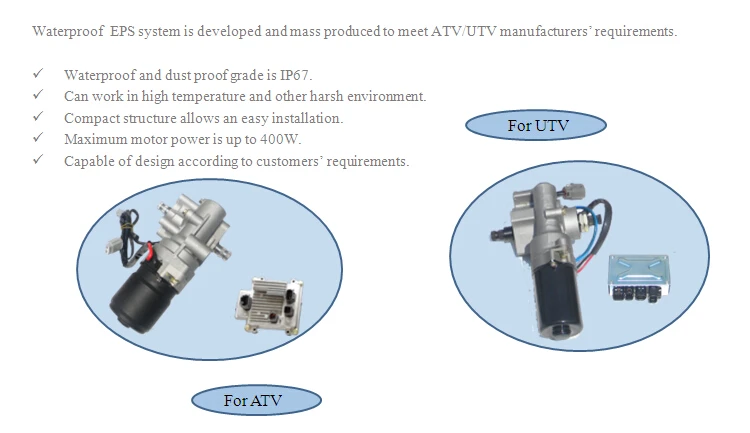 Waterproof EPS system is developed and mass produced to meet ATV/UTV manufacturers' requirements.

✓ Waterproof and dust proof grade is IP67.
✓ Can work in high temperature and other harsh environment.
✓ Compact structure allows an easy installation.
✓ Maximum motor power is up to 400W.
✓ Capable of design according to customers' requirements.

For UTV

For ATV