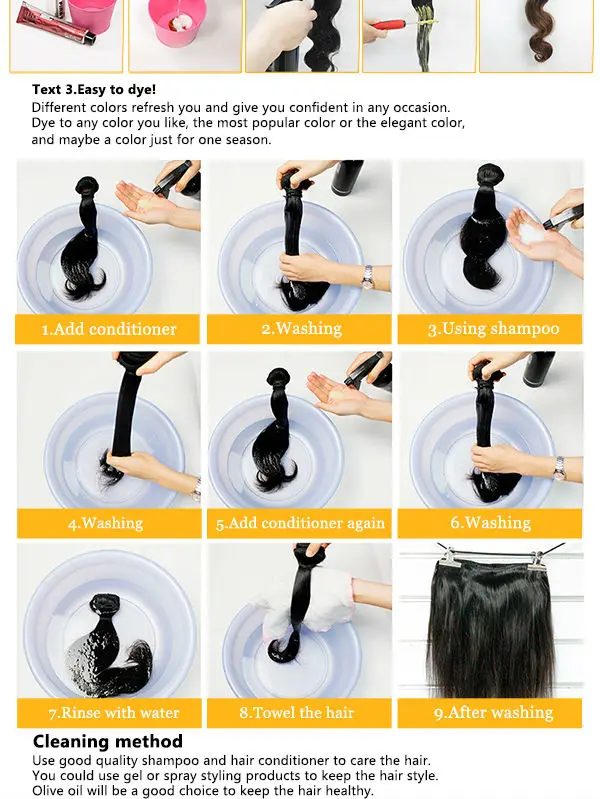 Text 3.Easy to dye!
Different colors refresh you and give you confident in any occasion. Dye to any color you like, the most popular color or the elegant color, and maybe a color just for one season.

1.Add conditioner

2.Washing

3.Using shampoo

4.Washing

5.Add conditioner again

6.Washing

7.Rinse with water

8.Towel the hair

9.After washing

Cleaning method
Use good quality shampoo and hair conditioner to care the hair. You could use gel or spray styling products to keep the hair style. Olive oil will be a good choice to keep the hair healthy.