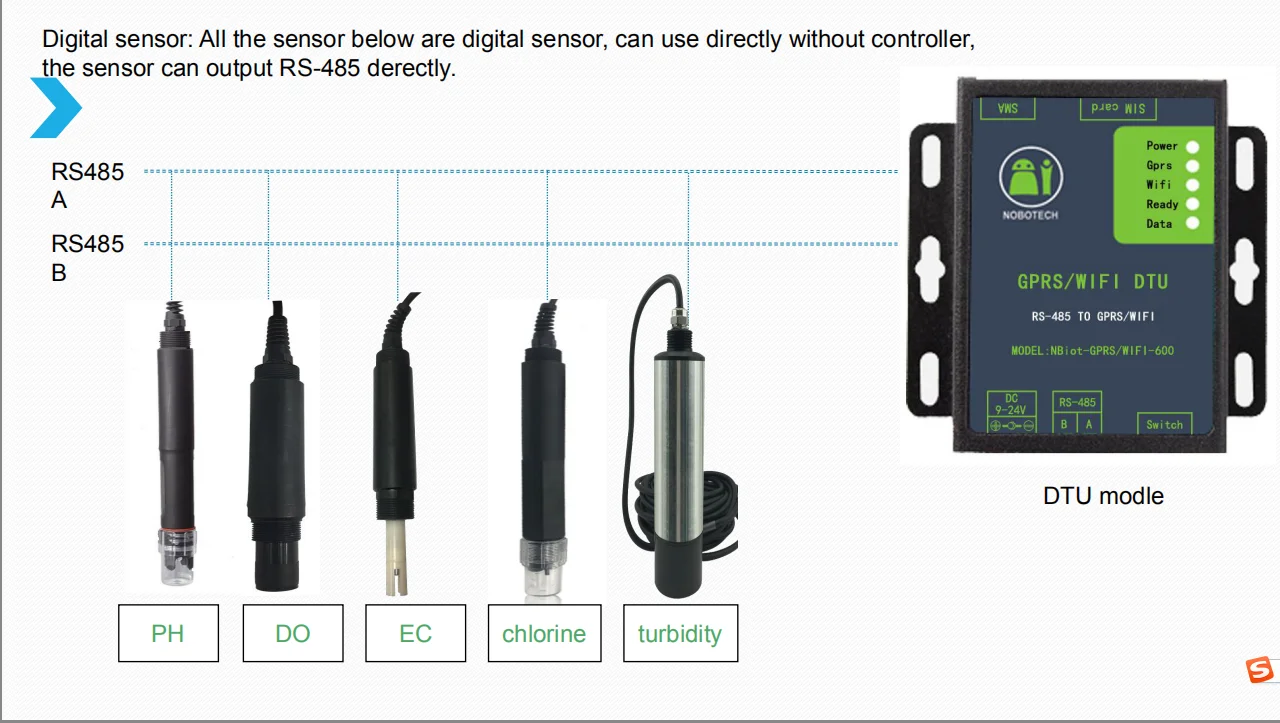 Digital sensor: All the sensor below are digital sensor, can use directly without controller, the sensor can output RS-485 derectly.

RS485 A

RS485 B

SMA

SIM card

Power
Gprs
Wifi
Ready
Data

NOBOTECH

GPRS/WIFI DTU

RS-485 TO GPRS/WIFI

MODEL:NBiot-GPRS/WIFI-600

DC 9-24V

RS-485
B A

Switch

DTU modle

PH

DO

EC

chlorine

turbidity