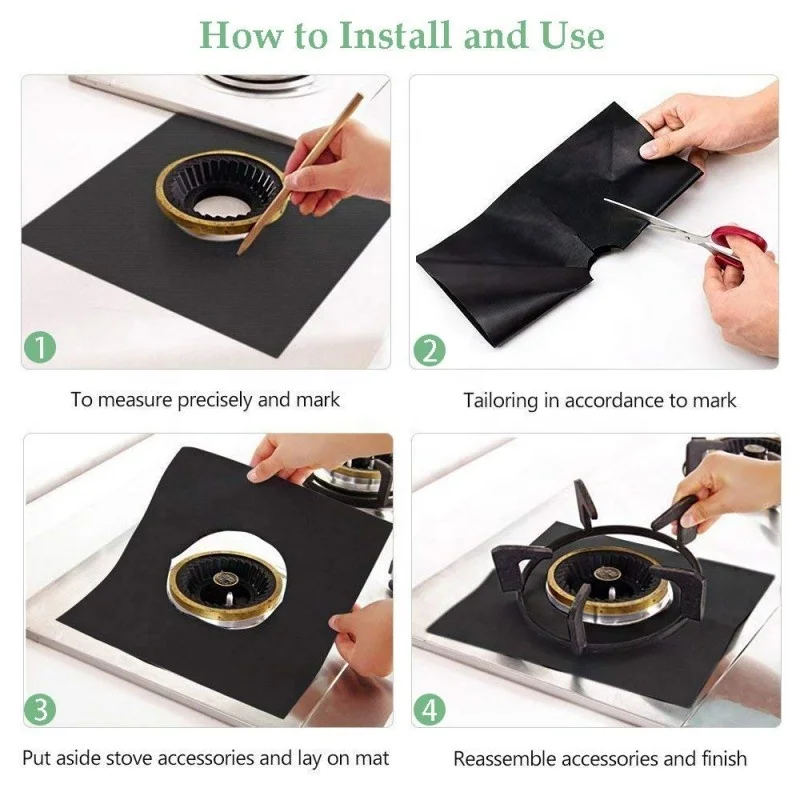 How to Install and Use

1

To measure precisely and mark

2

Tailoring in accordance to mark

3

Put aside stove accessories and lay on mat

4

Reassemble accessories and finish