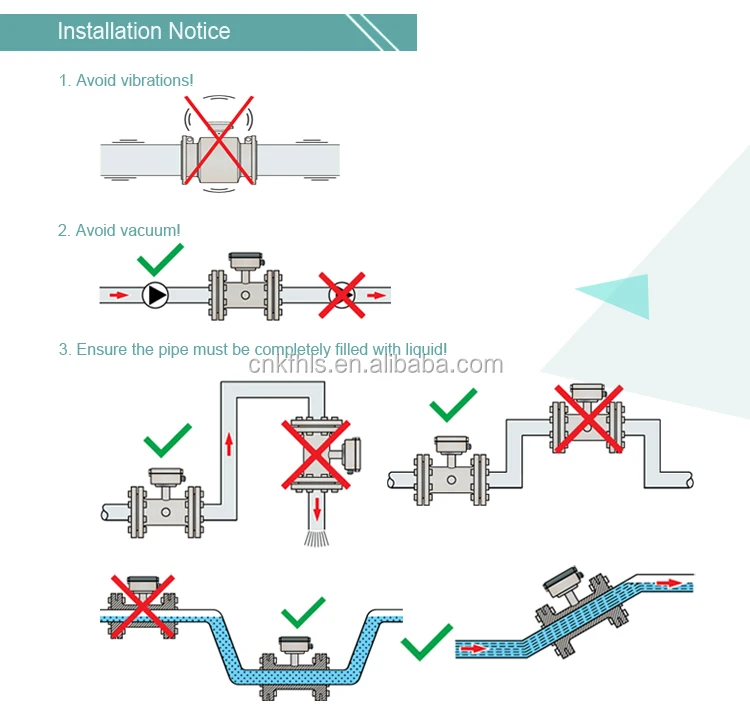 Installation Notice

1. Avoid vibrations!

2. Avoid vacuum!

3. Ensure the pipe must be completely filled with liquid!

cnkfhls.en.alibaba.com