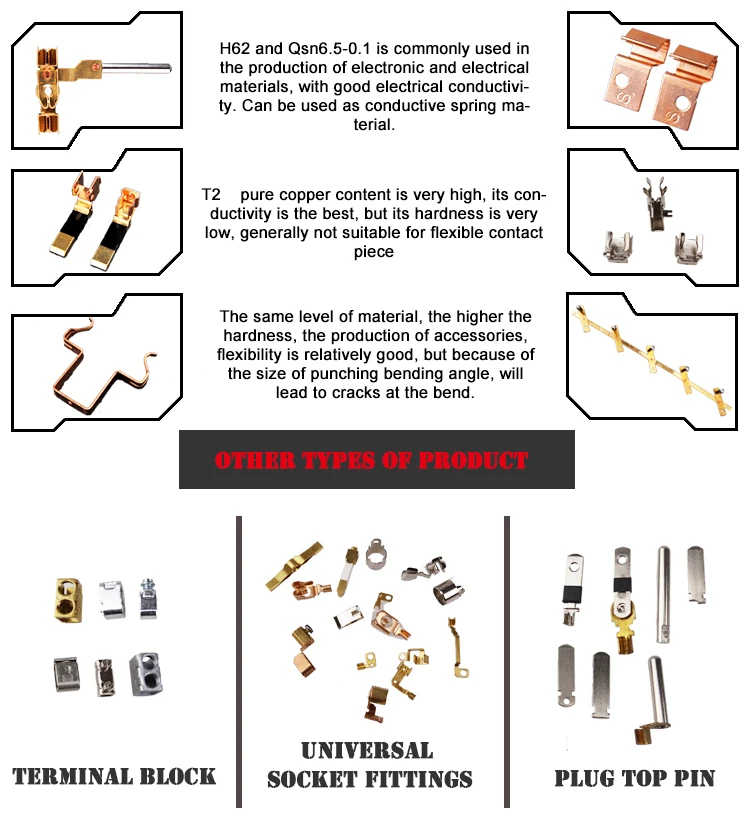 H62 and Qsn6.5-0.1 is commonly used in the production of electronic and electrical materials, with good electrical conductivity. Can be used as conductive spring material.

T2 pure copper content is very high, its conductivity is the best, but its hardness is very low, generally not suitable for flexible contact piece

The same level of material, the higher the hardness, the production of accessories, flexibility is relatively good, but because of the size of punching bending angle, will lead to cracks at the bend.

OTHER TYPES OF PRODUCT

TERMINAL BLOCK

UNIVERSAL SOCKET FITTINGS

PLUG TOP PIN