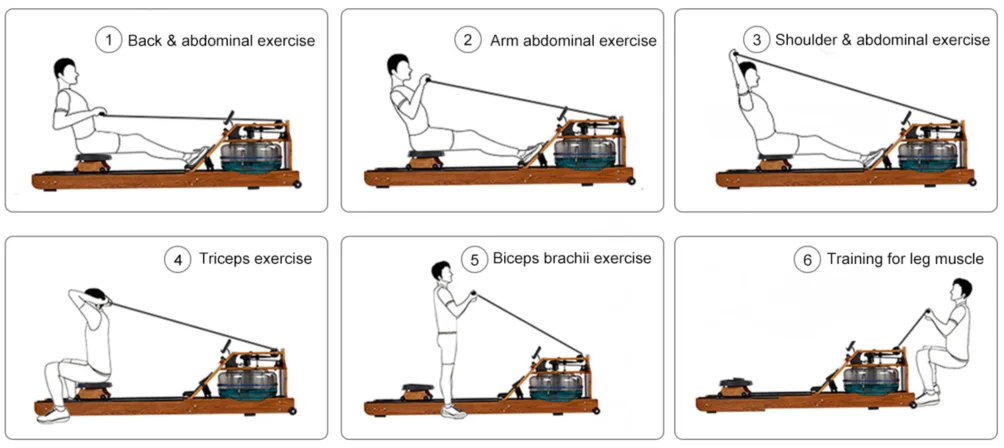 1 Back & abdominal exercise

2 Arm abdominal exercise

3 Shoulder & abdominal exercise

4 Triceps exercise

5 Biceps brachii exercise

6 Training for leg muscle