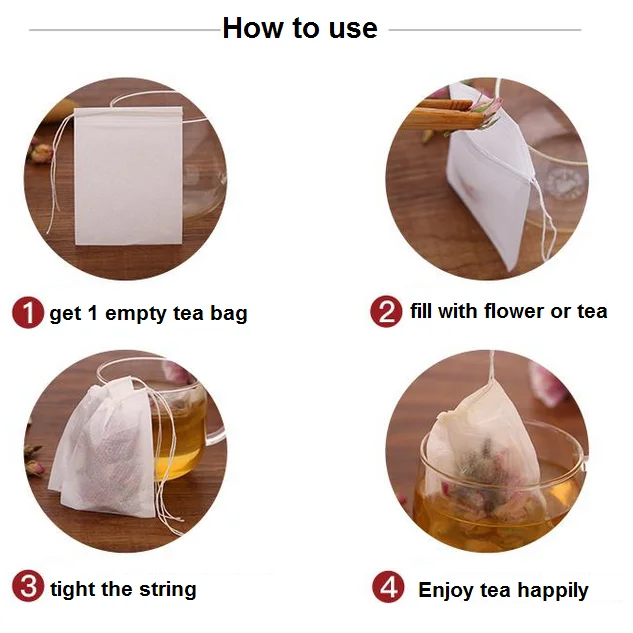 How to use

1 get 1 empty tea bag

2 fill with flower or tea

3 tight the string

4 Enjoy tea happily