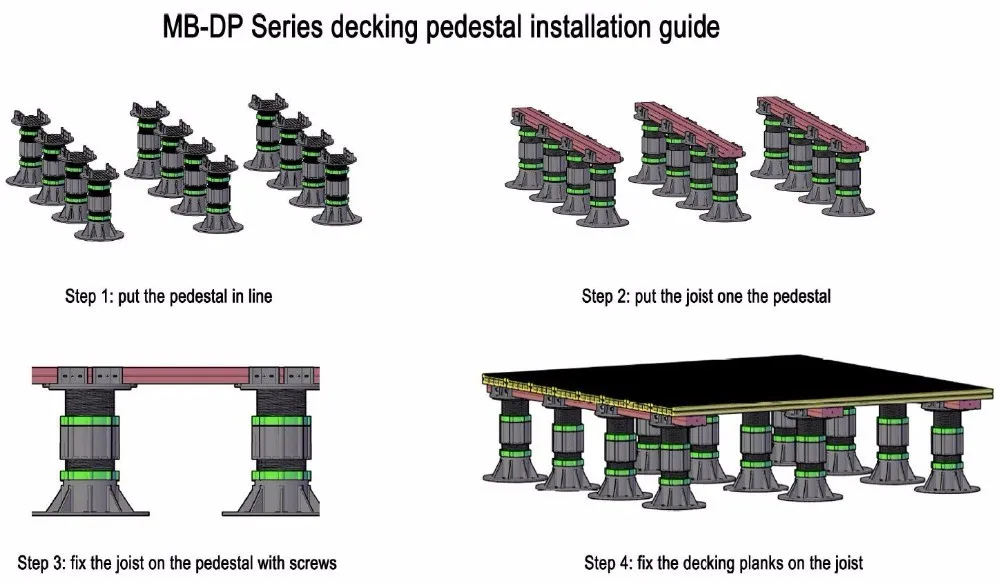 MB-DP Series decking pedestal installation guide

Step 1: put the pedestal in line

Step 2: put the joist one the pedestal

Step 3: fix the joist on the pedestal with screws

Step 4: fix the decking planks on the joist