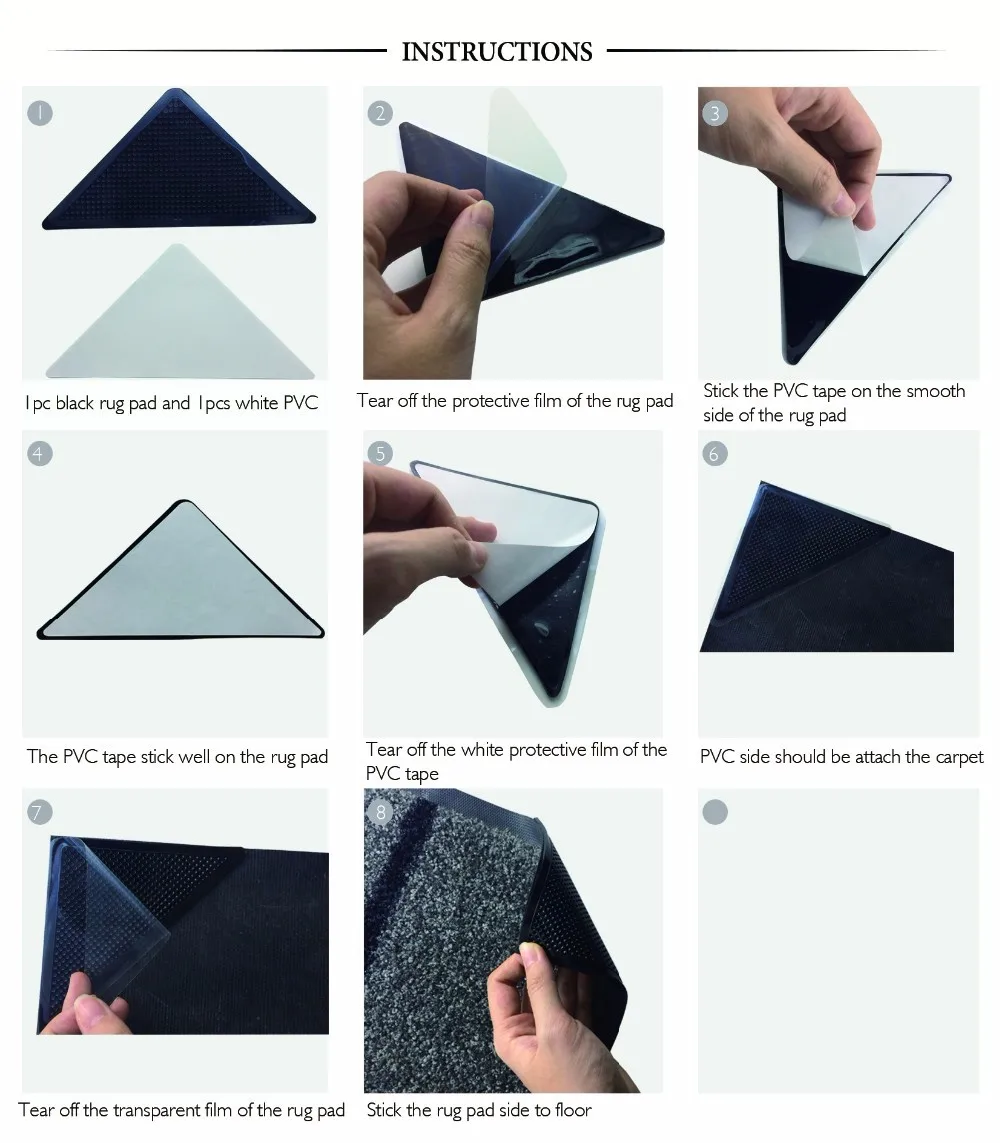 INSTRUCTIONS

1

1pc black rug pad and 1pcs white PVC

2

Tear off the protective film of the rug pad

3

Stick the PVC tape on the smooth side of the rug pad

4

The PVC tape stick well on the rug pad

5

Tear off the white protective film of the PVC tape

6

PVC side should be attach the carpet

7

Tear off the transparent film of the rug pad

8

Stick the rug pad side to floor