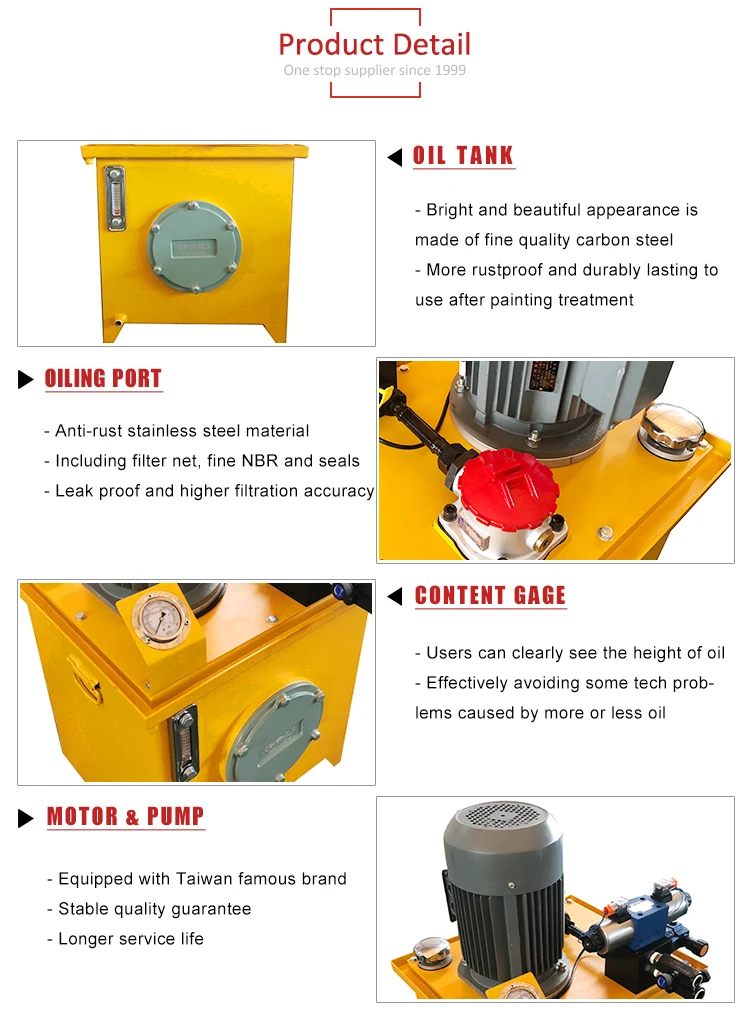 Product Detail
One stop supplier since 1999

OIL TANK

- Bright and beautiful appearance is made of fine quality carbon steel
- More rustproof and durably lasting to use after painting treatment

OILING PORT

- Anti-rust stainless steel material
- Including filter net, fine NBR and seals
- Leak proof and higher filtration accuracy

CONTENT GAGE

- Users can clearly see the height of oil
- Effectively avoiding some tech problems caused by more or less oil

MOTOR & PUMP

- Equipped with Taiwan famous brand
- Stable quality guarantee
- Longer service life