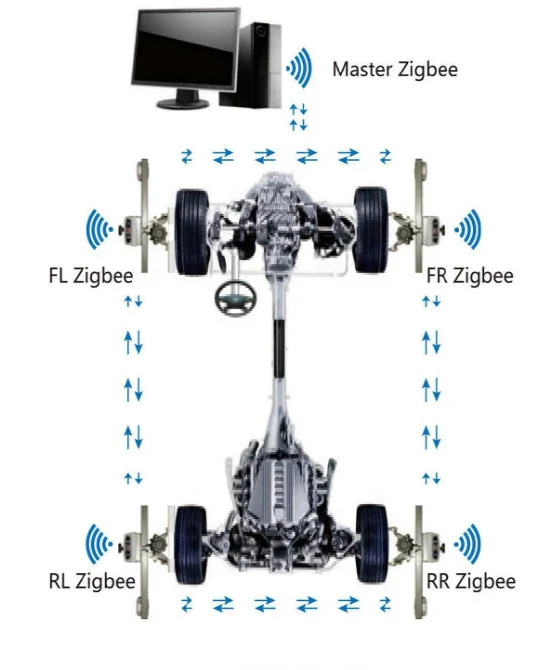 Master Zigbee

FL Zigbee

FR Zigbee

RL Zigbee

RR Zigbee