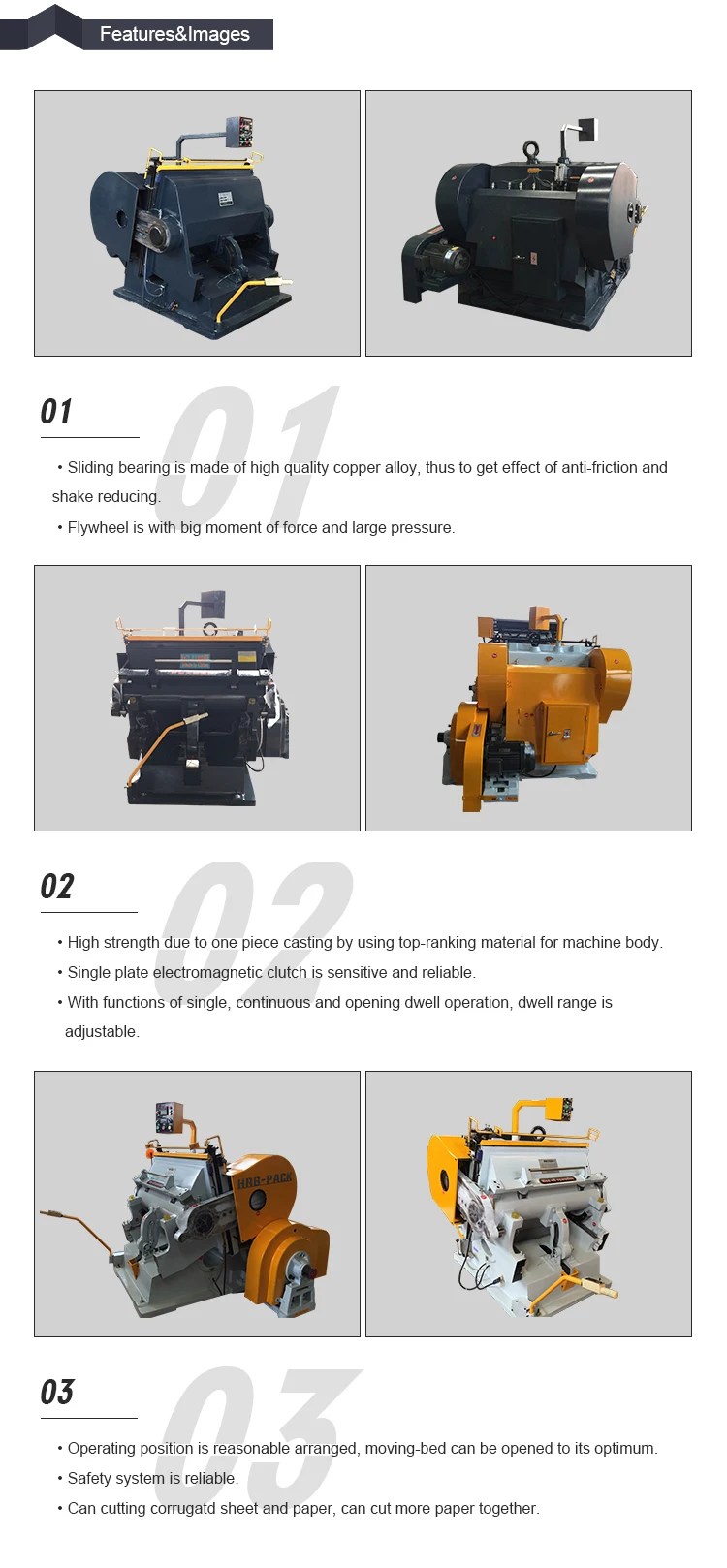 Features&Images

01

• Sliding bearing is made of high quality copper alloy, thus to get effect of anti-friction and shake reducing.

• Flywheel is with big moment of force and large pressure.

02

• High strength due to one piece casting by using top-ranking material for machine body.

• Single plate electromagnetic clutch is sensitive and reliable.

• With functions of single, continuous and opening dwell operation, dwell range is adjustable.

HRB-PACK

03

• Operating position is reasonable arranged, moving-bed can be opened to its optimum.

• Safety system is reliable.

• Can cutting corrugatd sheet and paper, can cut more paper together.