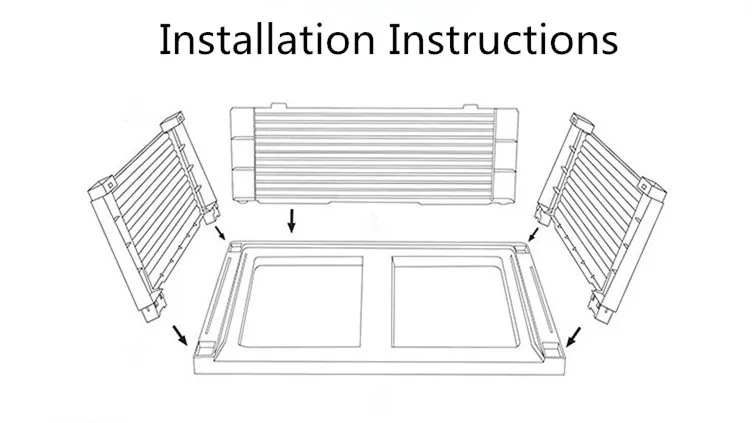 Installation Instructions