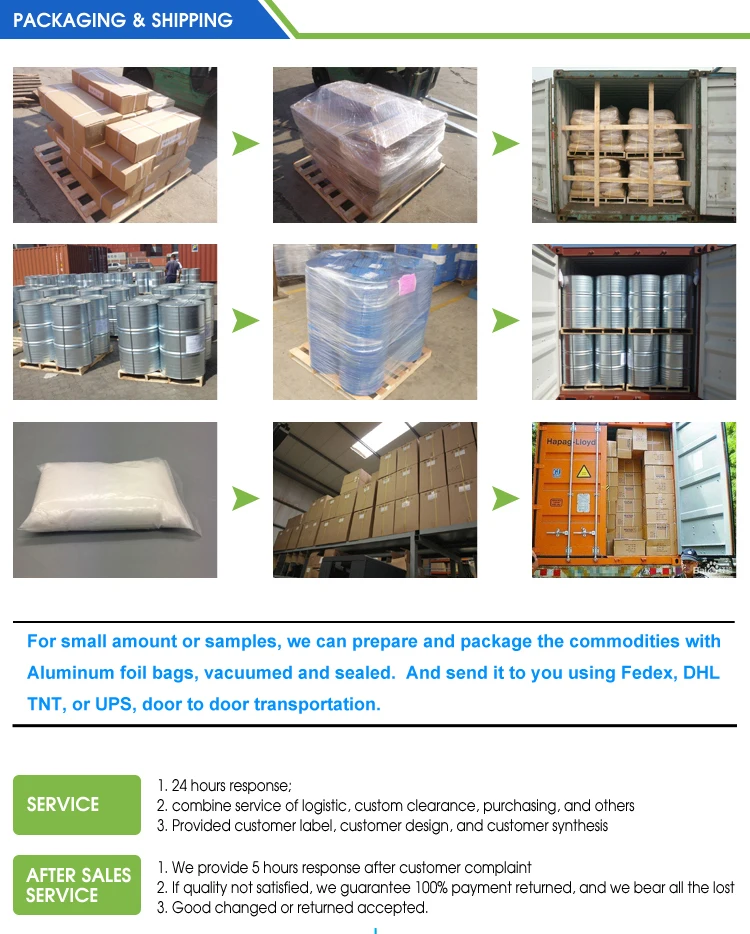 PACKAGING & SHIPPING

Hapag-Lloyd

For small amount or samples, we can prepare and package the commodities with Aluminum foil bags, vacuumed and sealed. And send it to you using Fedex, DHL TNT, or UPS, door to door transportation.

SERVICE
1. 24 hours response;
2. combine service of logistic, custom clearance, purchasing, and others
3. Provided customer label, customer design, and customer synthesis

AFTER SALES SERVICE
1. We provide 5 hours response after customer complaint
2. If quality not satisfied, we guarantee 100% payment returned, and we bear all the lost
3. Good changed or returned accepted.