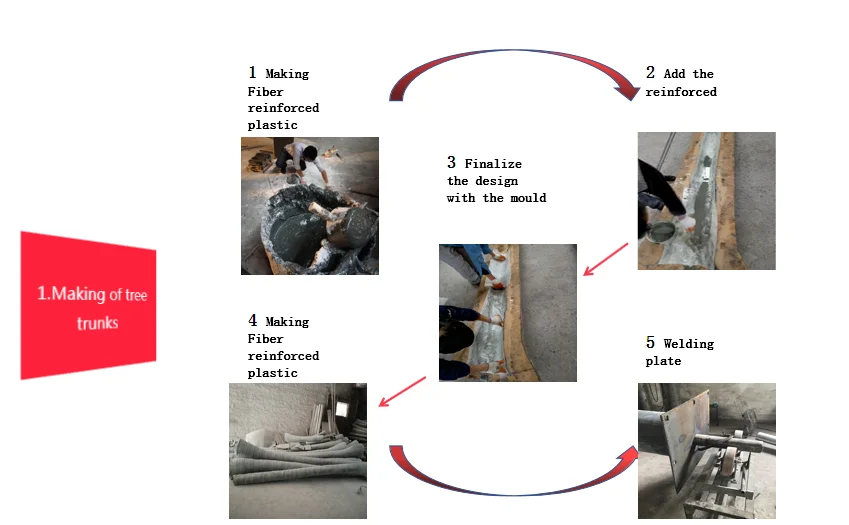 1.Making of tree trunks

1 Making Fiber reinforced plastic

2 Add the reinforced

3 Finalize the design with the mould

4 Making Fiber reinforced plastic

5 Welding plate