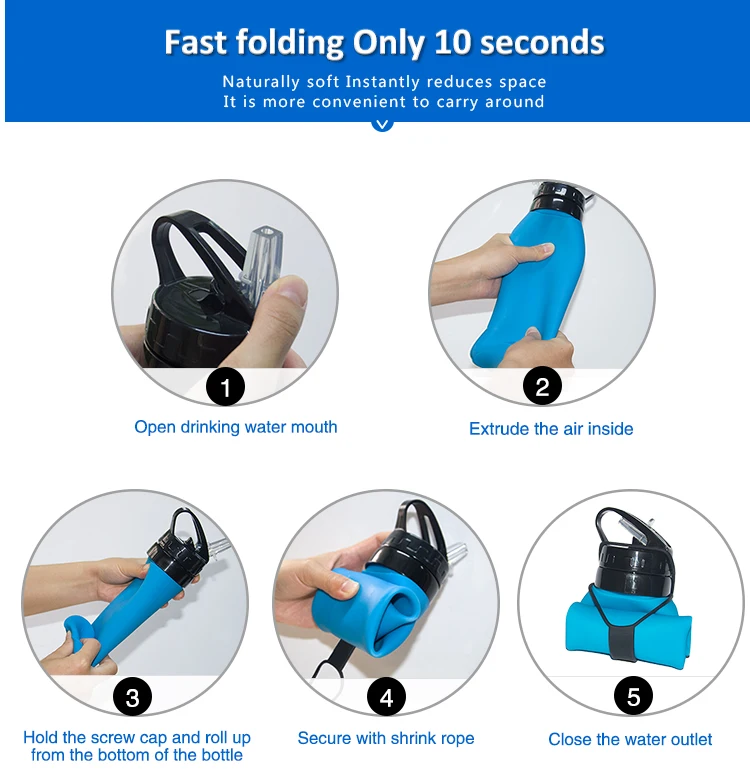 Fast folding Only 10 seconds

Naturally soft Instantly reduces space
It is more convenient to carry around

1
Open drinking water mouth

2
Extrude the air inside

3
Hold the screw cap and roll up from the bottom of the bottle

4
Secure with shrink rope

5
Close the water outlet