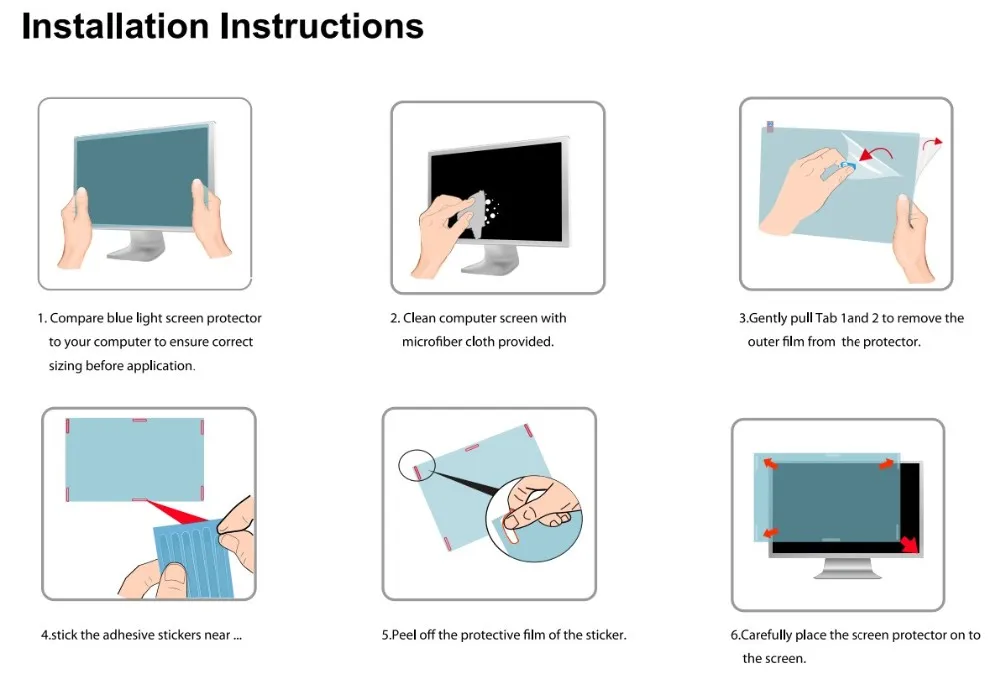 Installation Instructions

1. Compare blue light screen protector to your computer to ensure correct sizing before application.

2. Clean computer screen with microfiber cloth provided.

3.Gently pull Tab 1and 2 to remove the outer film from the protector.

4.stick the adhesive stickers near ...

5.Peel off the protective film of the sticker.

6.Carefully place the screen protector on to the screen.