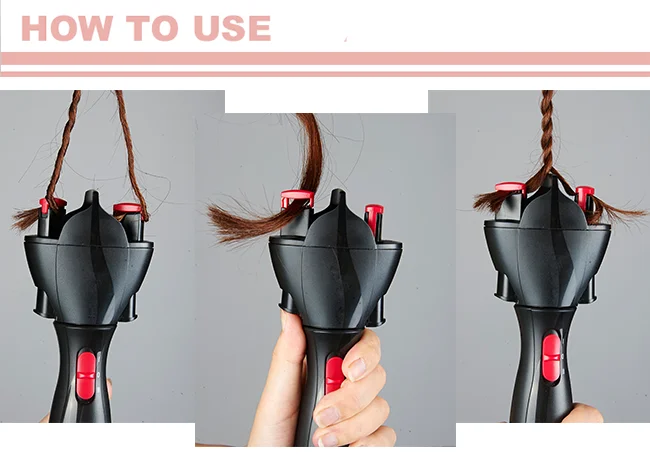 HOW TO USE