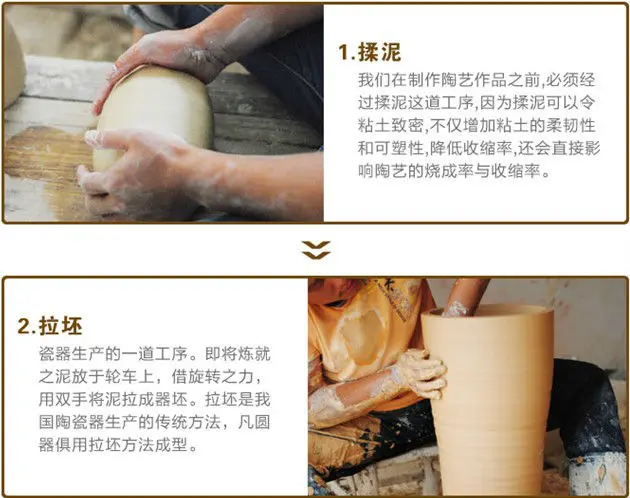 1.揉泥

我们在制作陶艺作品之前,必须经过揉泥这道工序,因为揉泥可以令粘土致密,不仅增加粘土的柔韧性和可塑性,降低收缩率,还会直接影响陶艺的烧成率与收缩率。

2.拉坯

瓷器生产的一道工序。即将炼就之泥放于轮车上，借旋转之力，用双手将泥拉成器坯。拉坯是我国陶瓷器生产的传统方法，凡圆器俱用拉坯方法成型。