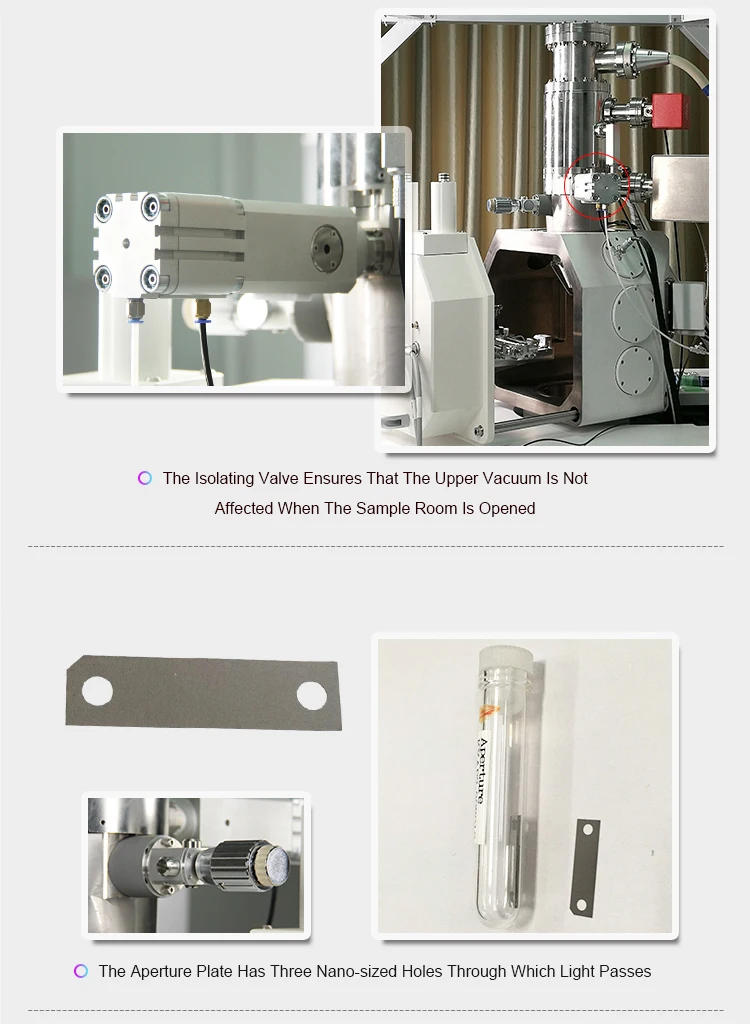 The Isolating Valve Ensures That The Upper Vacuum Is Not Affected When The Sample Room Is Opened

Aperture

The Aperture Plate Has Three Nano-sized Holes Through Which Light Passes