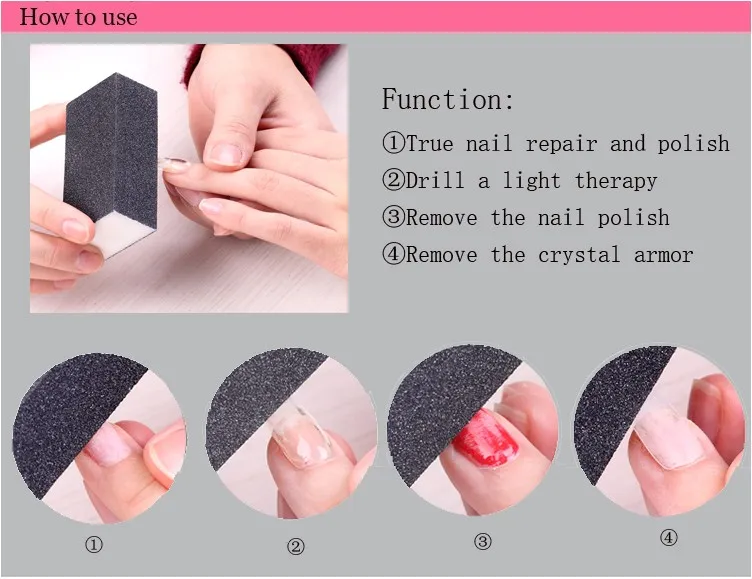 How to use

Function:
①True nail repair and polish
②Drill a light therapy
③Remove the nail polish
④Remove the crystal armor

①

②

③

④