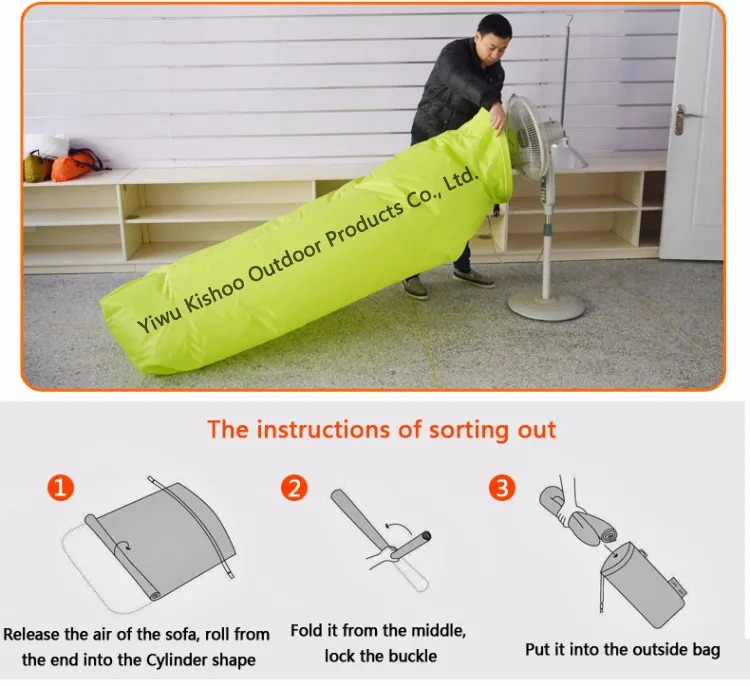 Yiwu Kishoo Outdoor Products Co., Ltd.

The instructions of sorting out

1

Release the air of the sofa, roll from the end into the Cylinder shape

2

Fold it from the middle, lock the buckle

3

Put it into the outside bag