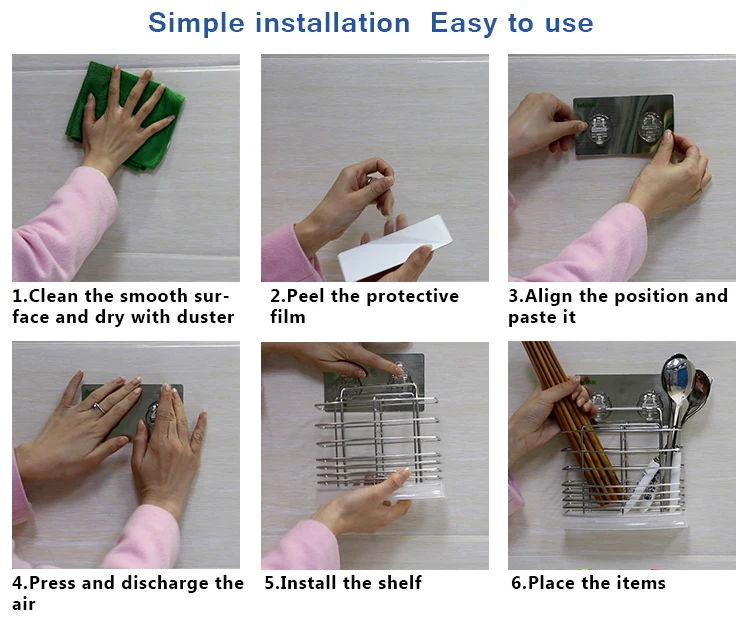 Simple installation  Easy to use

1.Clean the smooth surface and dry with duster

2.Peel the protective film

3.Align the position and paste it

4.Press and discharge the air

5.Install the shelf

6.Place the items