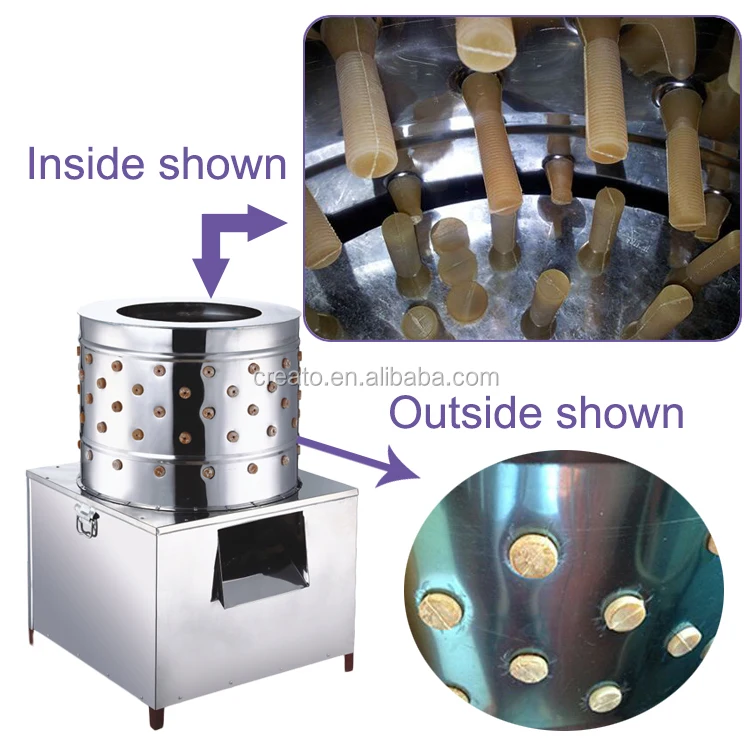 Inside shown

creato.en.alibaba.com

Outside shown