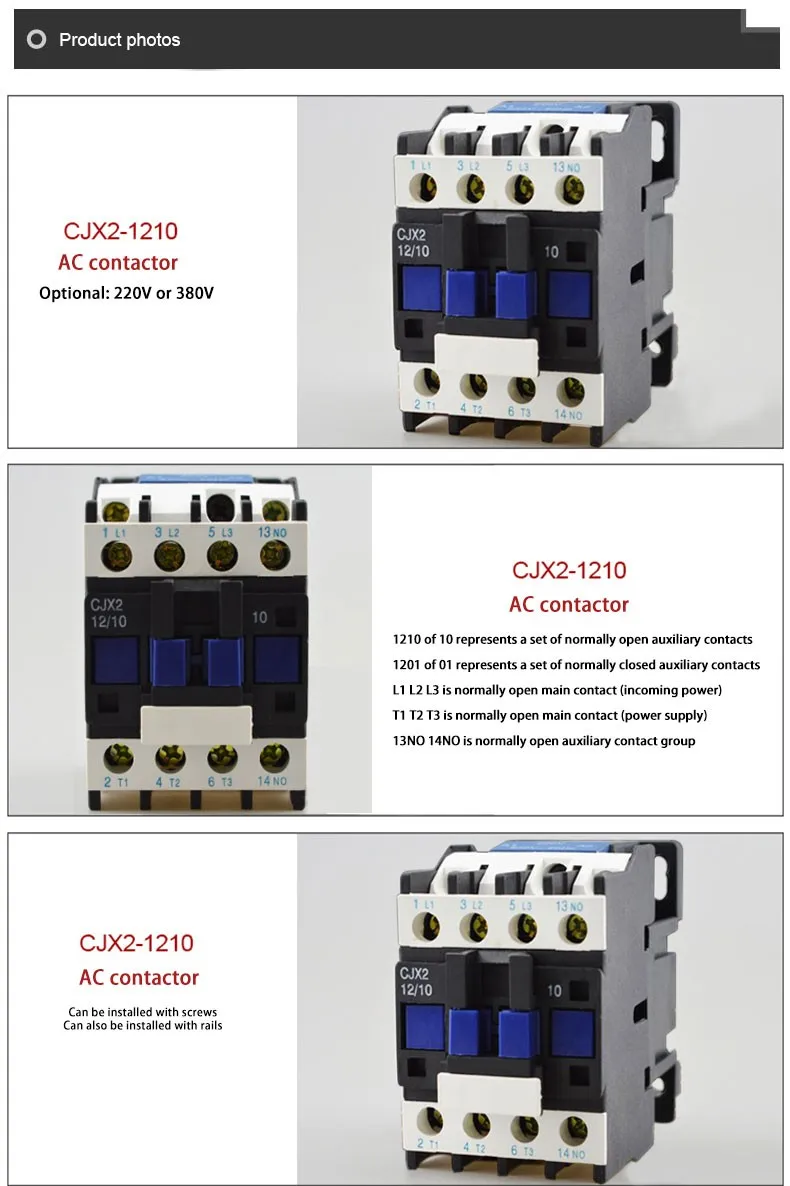 Product photos

CJX2-1210
AC contactor
Optional: 220V or 380V

1 L1 3 L2 5 L3 13 NO
CJX2
12/10
10
2 T1 4 T2 6 T3 14 NO

1 L1 3 L2 5 L3 13 NO
CJX2
12/10
10
2 T1 4 T2 6 T3 14 NO

CJX2-1210
AC contactor
1210 of 10 represents a set of normally open auxiliary contacts
1201 of 01 represents a set of normally closed auxiliary contacts
L1 L2 L3 is normally open main contact (incoming power)
T1 T2 T3 is normally open main contact (power supply)
13NO 14NO is normally open auxiliary contact group

CJX2-1210
AC contactor
Can be installed with screws
Can also be installed with rails

1 L1 3 L2 5 L3 13 NO
CJX2
12/10
10
2 T1 4 T2 6 T3 14 NO