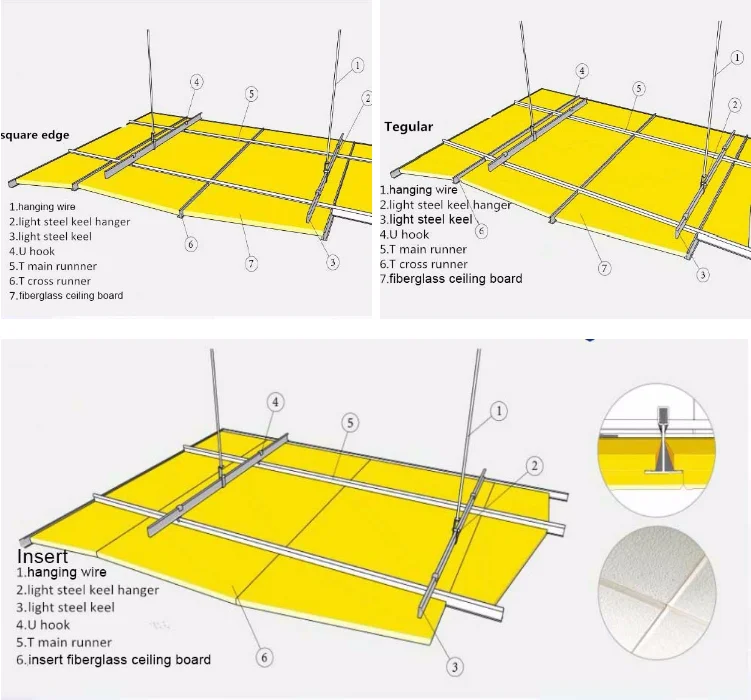 square edge

4

5

1

2

6

7

3

1.hanging wire
2.light steel keel hanger
3.light steel keel
4.U hook
5.T main runnner
6.T cross runner
7.fiberglass ceiling board

Tegular

4

5

1

2

6

7

3

1.hanging wire
2.light steel keel hanger
3.light steel keel
4.U hook
5.T main runner
6.T cross runner
7.fiberglass ceiling board

4

5

1

2

6

3

Insert
1.hanging wire
2.light steel keel hanger
3.light steel keel
4.U hook
5.T main runner
6.insert fiberglass ceiling board