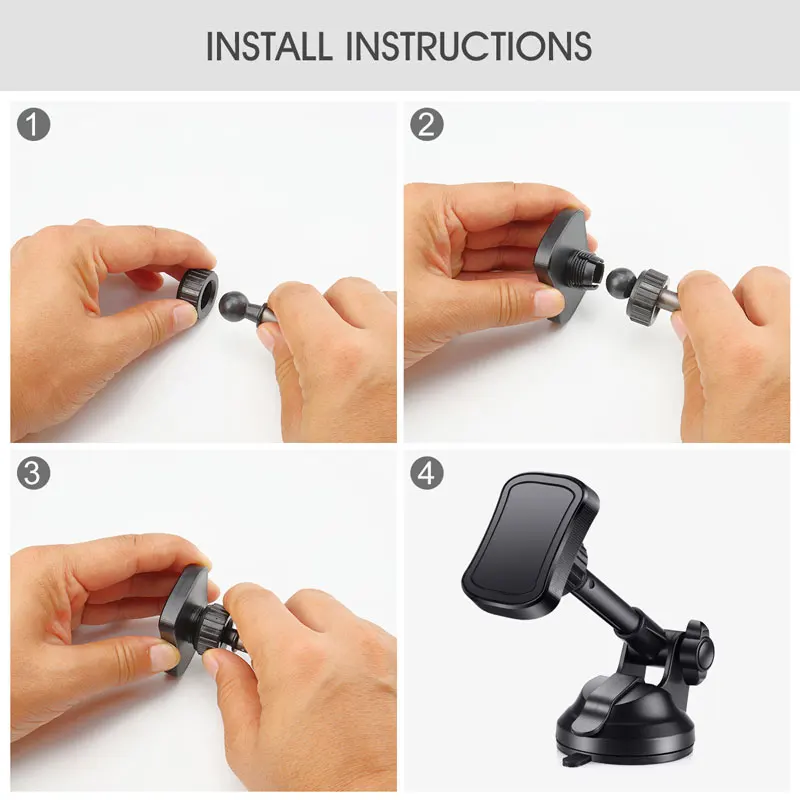 INSTALL INSTRUCTIONS

1

2

3

4