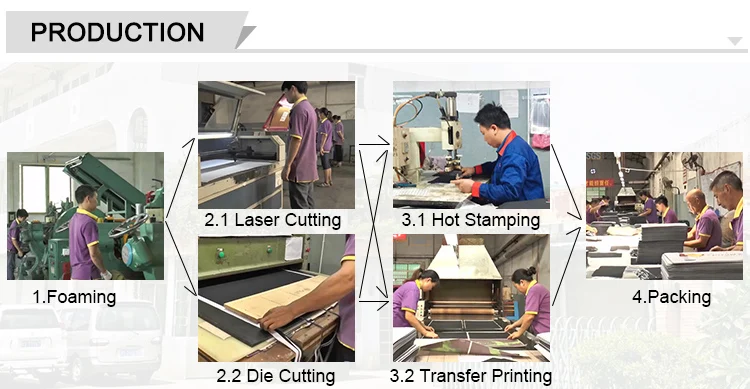 PRODUCTION

1.Foaming

2.1 Laser Cutting

2.2 Die Cutting

3.1 Hot Stamping

3.2 Transfer Printing

4.Packing