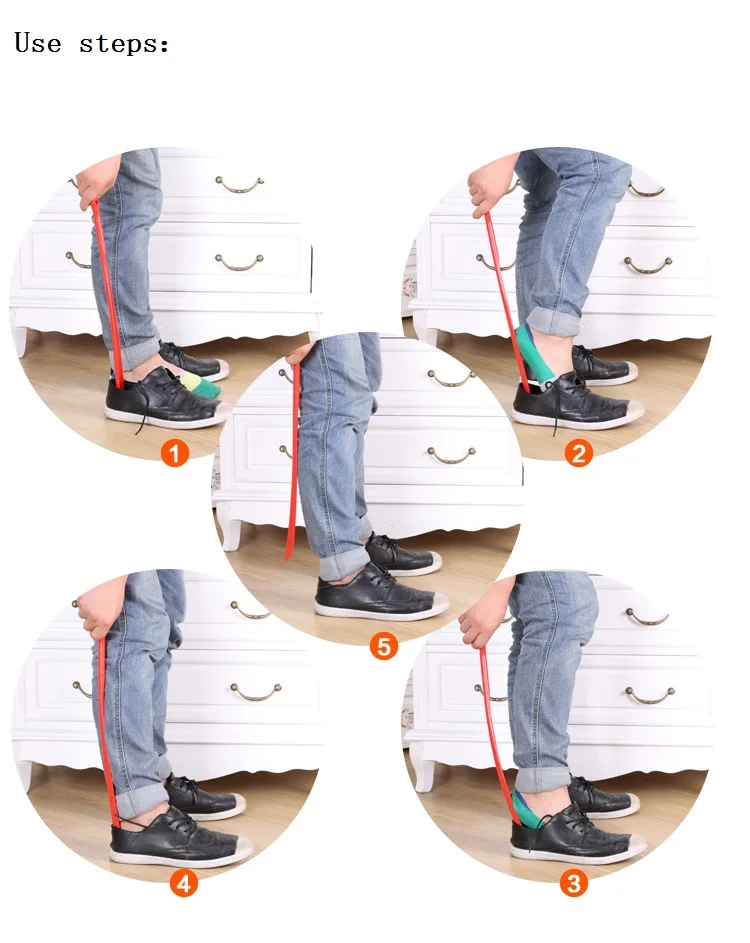 Use steps:

1

2

5

4

3