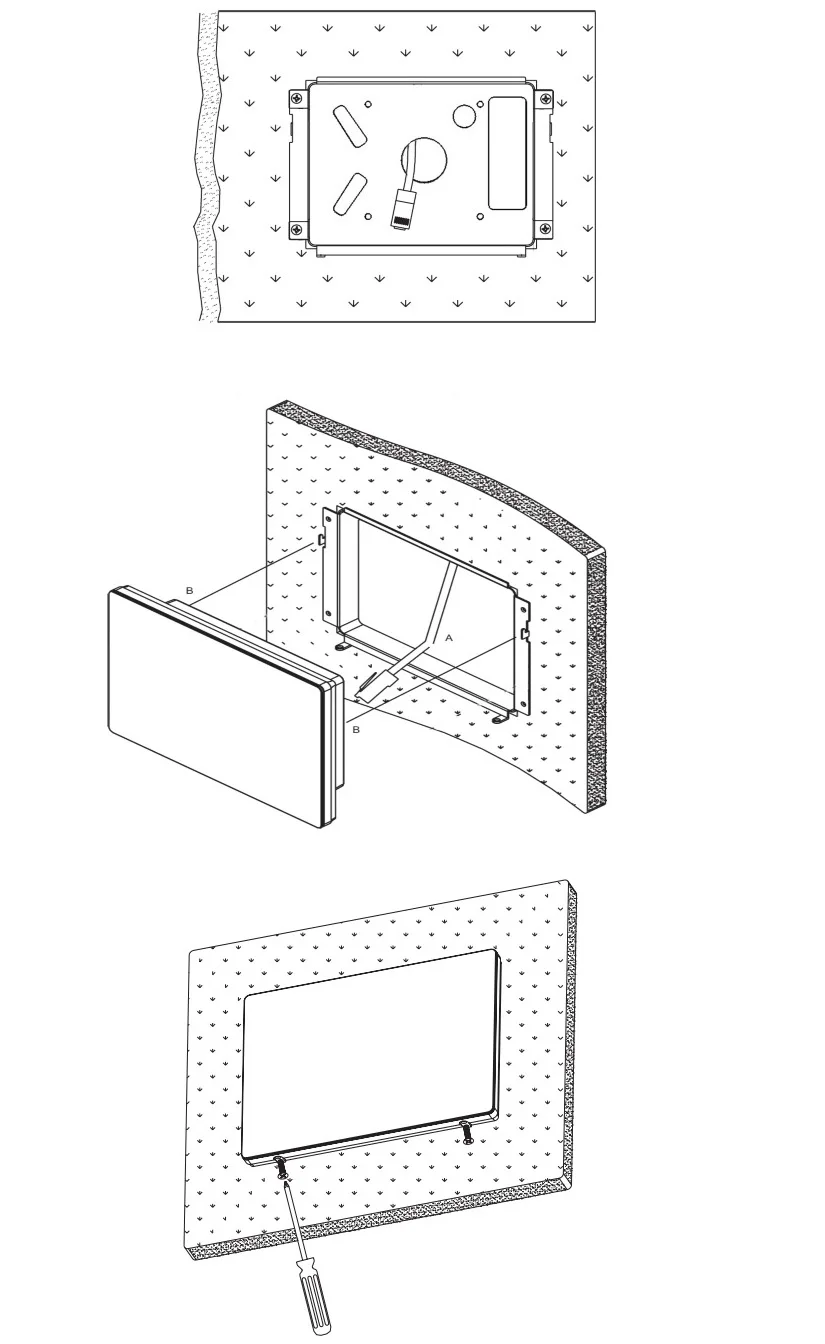 B
A
B