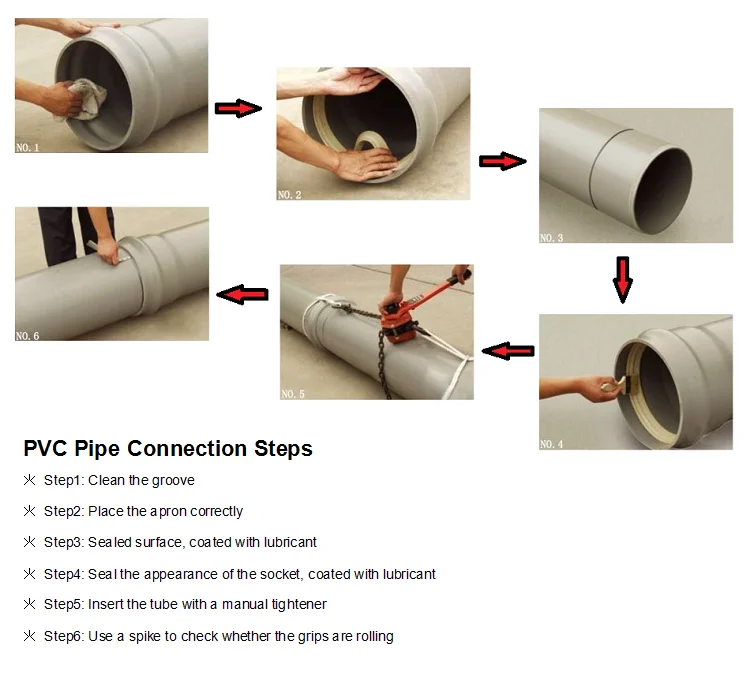 NO. 1

NO. 2

NO. 3

NO. 6

NO. 5

NO. 4

PVC Pipe Connection Steps

※ Step1: Clean the groove

※ Step2: Place the apron correctly

※ Step3: Sealed surface, coated with lubricant

※ Step4: Seal the appearance of the socket, coated with lubricant

※ Step5: Insert the tube with a manual tightener

※ Step6: Use a spike to check whether the grips are rolling