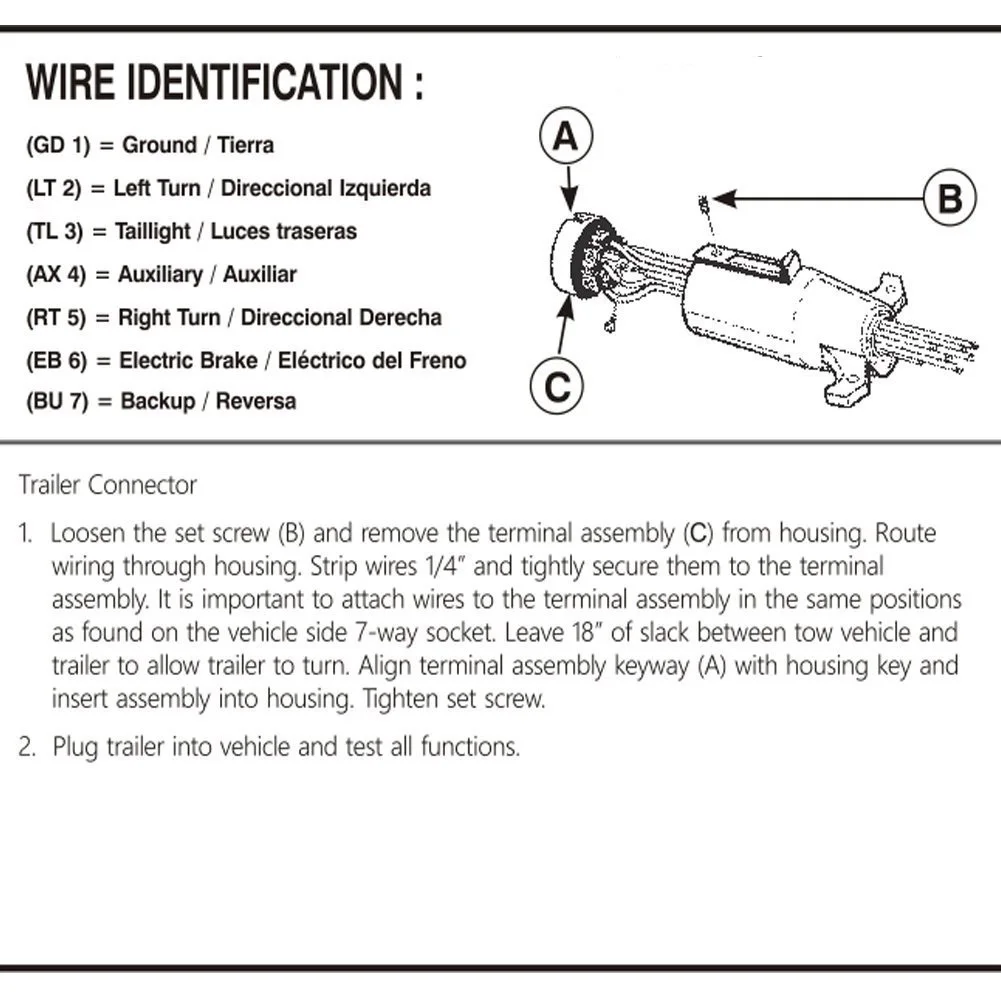 WIRE IDENTIFICATION :

(GD 1) = Ground / Tierra

(LT 2) = Left Turn / Direccional Izquierda

(TL 3) = Taillight / Luces traseras

(AX 4) = Auxiliary / Auxiliar

(RT 5) = Right Turn / Direccional Derecha

(EB 6) = Electric Brake / Eléctrico del Freno

(BU 7) = Backup / Reversa

A

B

C

Trailer Connector

1. Loosen the set screw (B) and remove the terminal assembly (C) from housing. Route wiring through housing. Strip wires 1/4" and tightly secure them to the terminal assembly. It is important to attach wires to the terminal assembly in the same positions as found on the vehicle side 7-way socket. Leave 18" of slack between tow vehicle and trailer to allow trailer to turn. Align terminal assembly keyway (A) with housing key and insert assembly into housing. Tighten set screw.

2. Plug trailer into vehicle and test all functions.