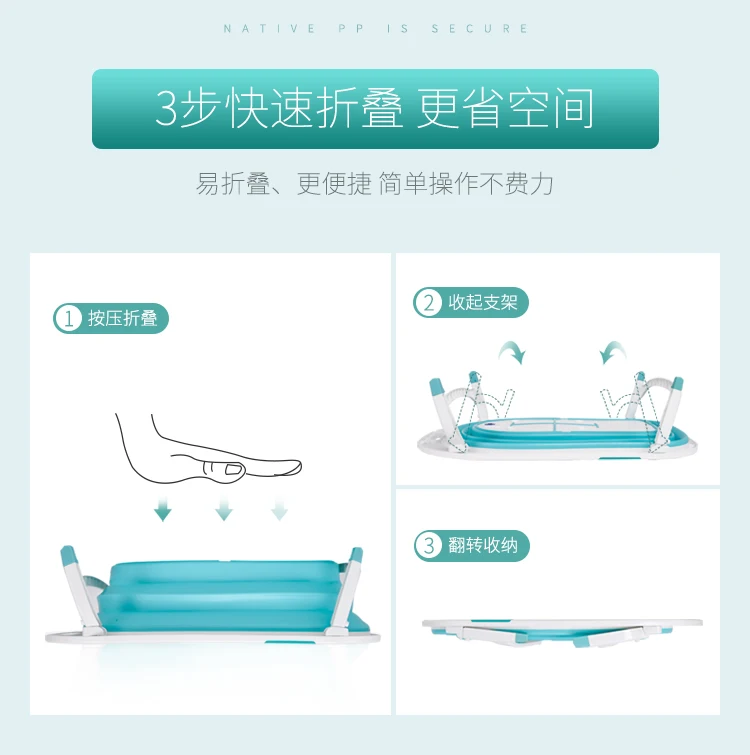 NATIVE PP IS SECURE

3步快速折叠 更省空间

易折叠、更便捷 简单操作不费力

1 按压折叠

2 收起支架

3 翻转收纳