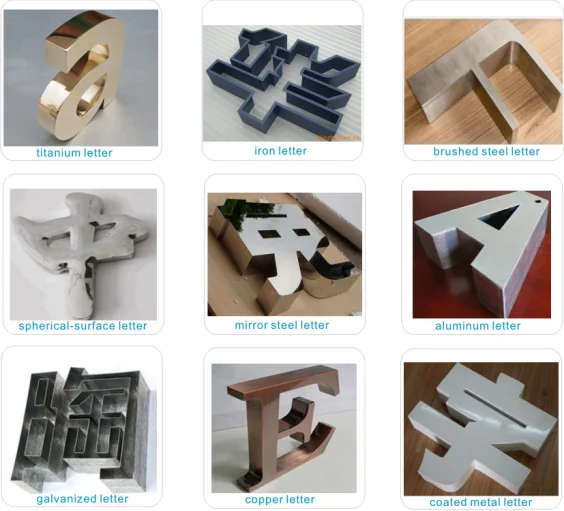 titanium letter

iron letter

brushed steel letter

spherical-surface letter

mirror steel letter

aluminum letter

galvanized letter

copper letter

coated metal letter