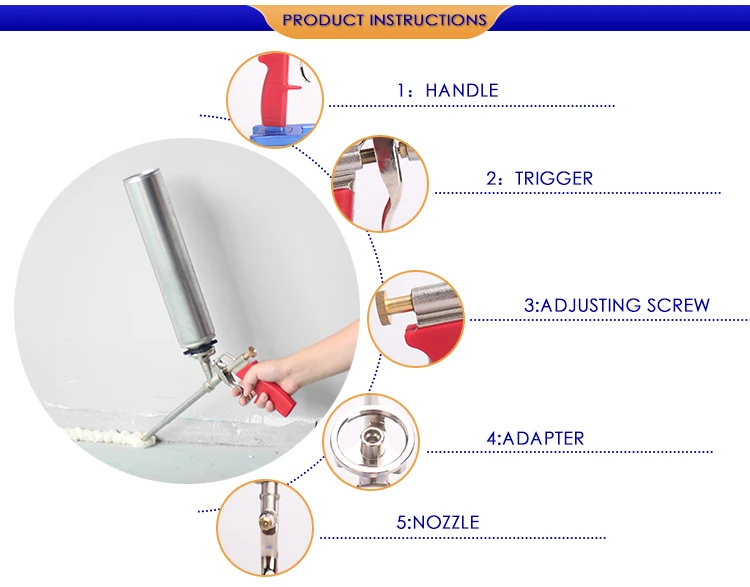 PRODUCT INSTRUCTIONS

1：HANDLE

2：TRIGGER

3:ADJUSTING SCREW

4:ADAPTER

5:NOZZLE