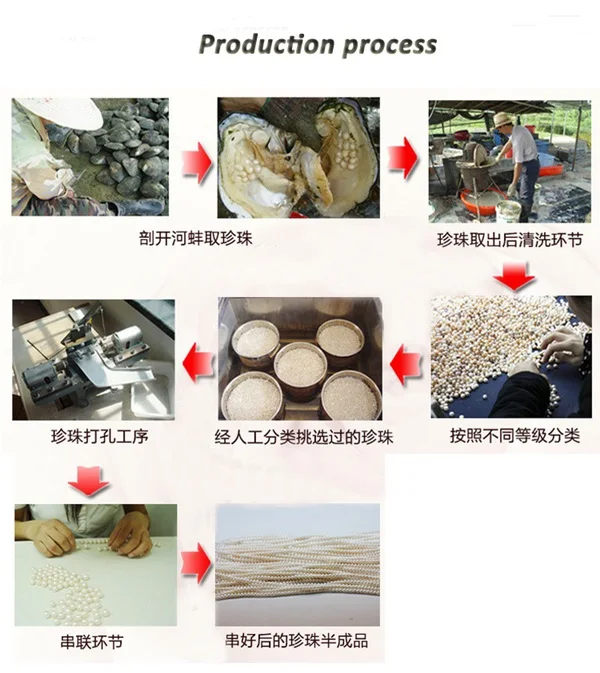 Production process

剖开河蚌取珍珠

珍珠取出后清洗环节

按照不同等级分类

经人工分类挑选过的珍珠

珍珠打孔工序

串联环节

串好后的珍珠半成品