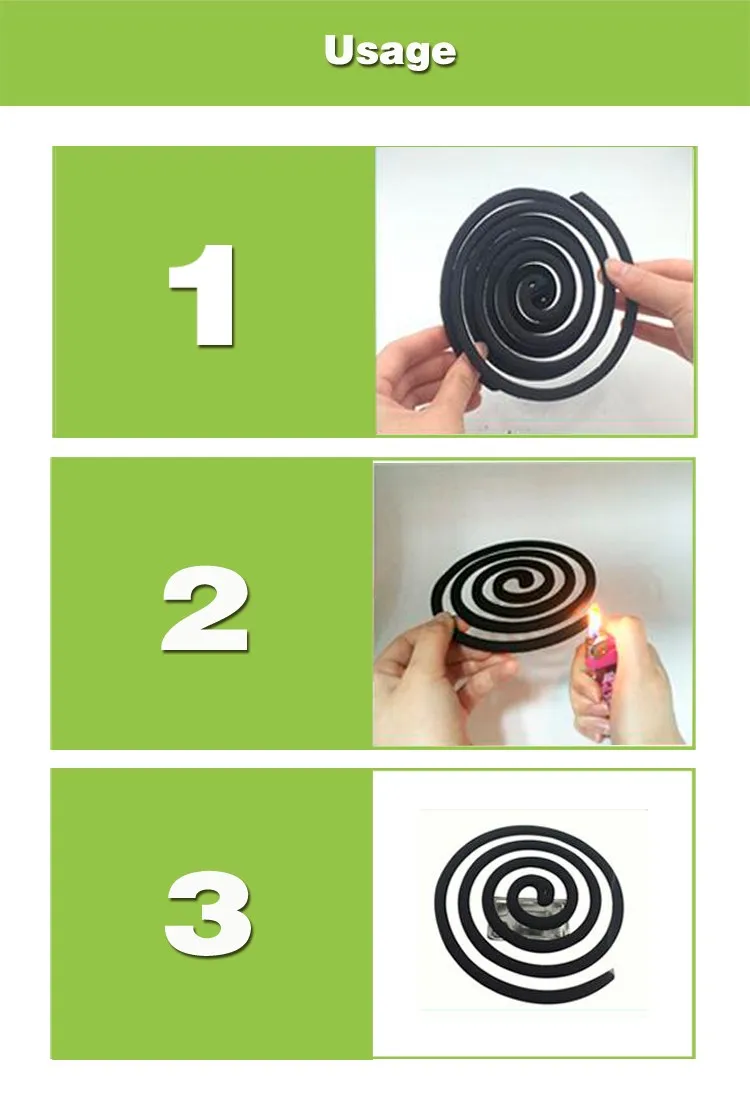 Usage

1

2

3