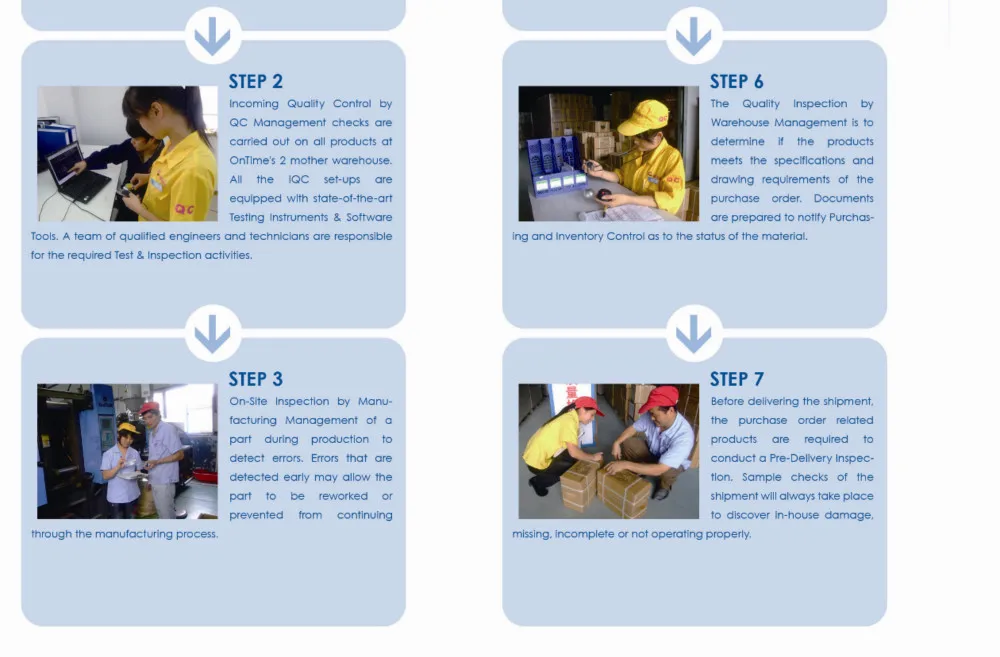 STEP 2

Incoming Quality Control by QC Management checks are carried out on all products at OnTime's 2 mother warehouse. All the IQC set-ups are equipped with state-of-the-art Testing Instruments & Software Tools. A team of qualified engineers and technicians are responsible for the required Test & Inspection activities.

STEP 3

On-Site Inspection by Manufacturing Management of a part during production to detect errors. Errors that are detected early may allow the part to be reworked or prevented from continuing through the manufacturing process.

STEP 6

The Quality Inspection by Warehouse Management is to determine if the products meets the specifications and drawing requirements of the purchase order. Documents are prepared to notify Purchasing and Inventory Control as to the status of the material.

STEP 7

Before delivering the shipment, the purchase order related products are required to conduct a Pre-Delivery Inspection. Sample checks of the shipment will always take place to discover in-house damage, missing, incomplete or not operating properly.