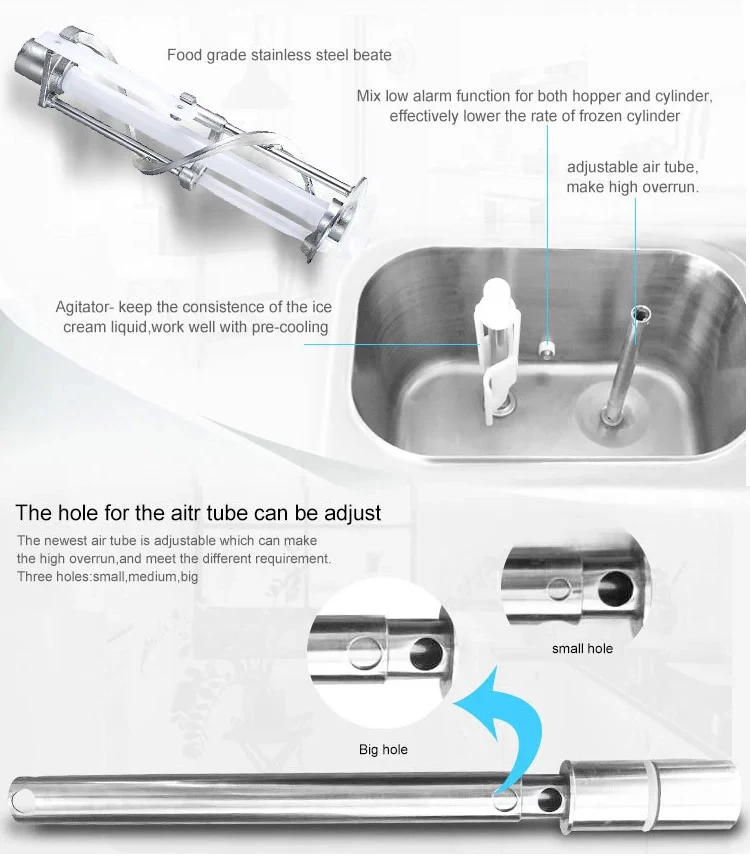 Food grade stainless steel beate

Mix low alarm function for both hopper and cylinder, effectively lower the rate of frozen cylinder

adjustable air tube, make high overrun.

Agitator- keep the consistence of the ice cream liquid,work well with pre-cooling

The hole for the aitr tube can be adjust

The newest air tube is adjustable which can make the high overrun,and meet the different requirement. Three holes:small,medium,big

small hole

Big hole