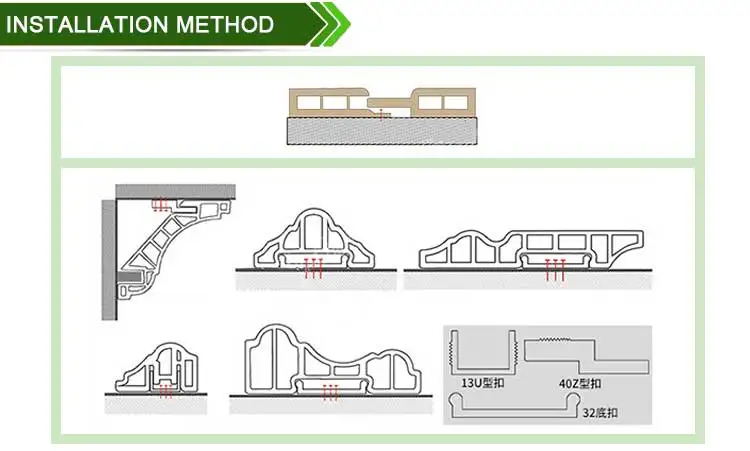 INSTALLATION METHOD

13U型扣

40Z型扣

32底扣