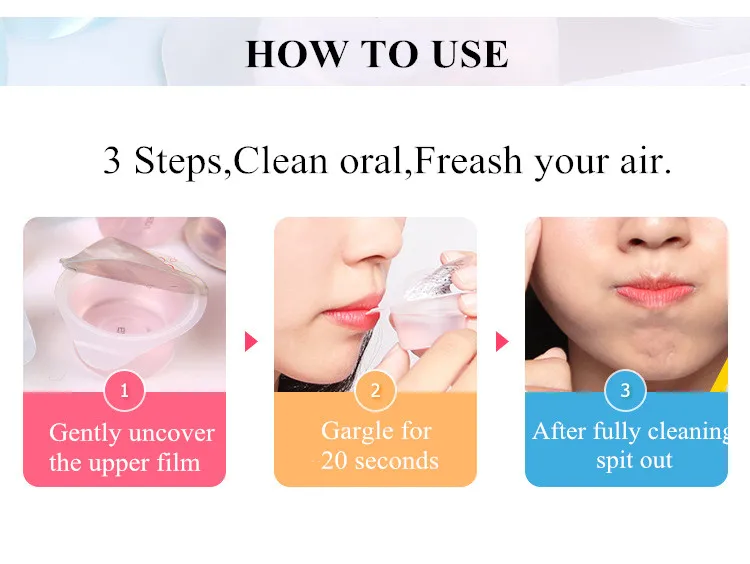 HOW TO USE

3 Steps,Clean oral,Freash your air.

1
Gently uncover the upper film

2
Gargle for 20 seconds

3
After fully cleaning spit out