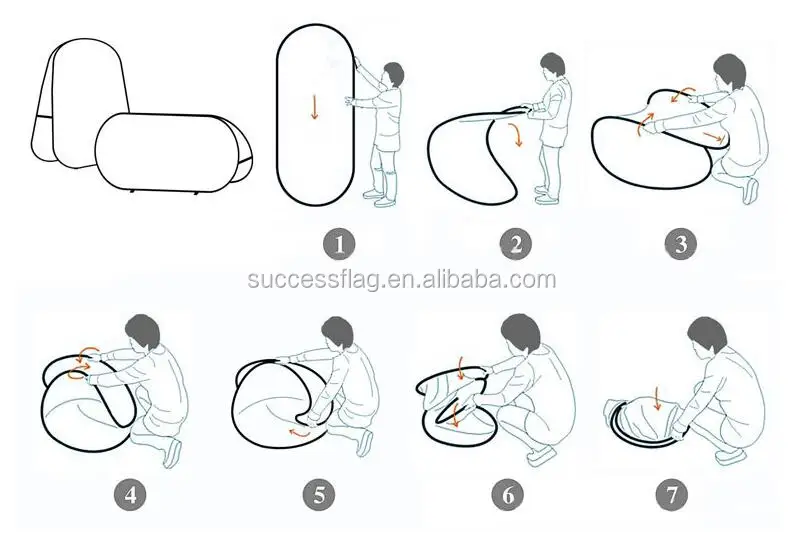 1
2
3
successflag.en.alibaba.com
4
5
6
7